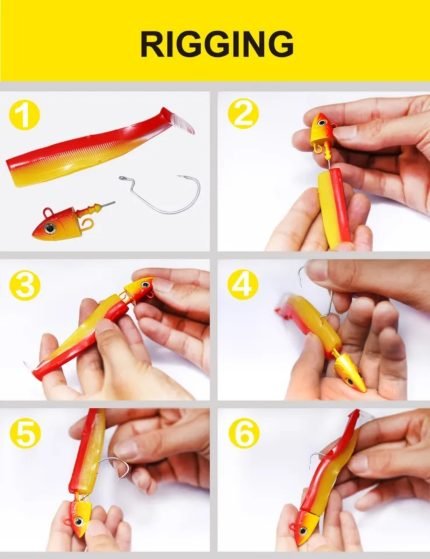 RIGGING

1

2

3

4

5

6